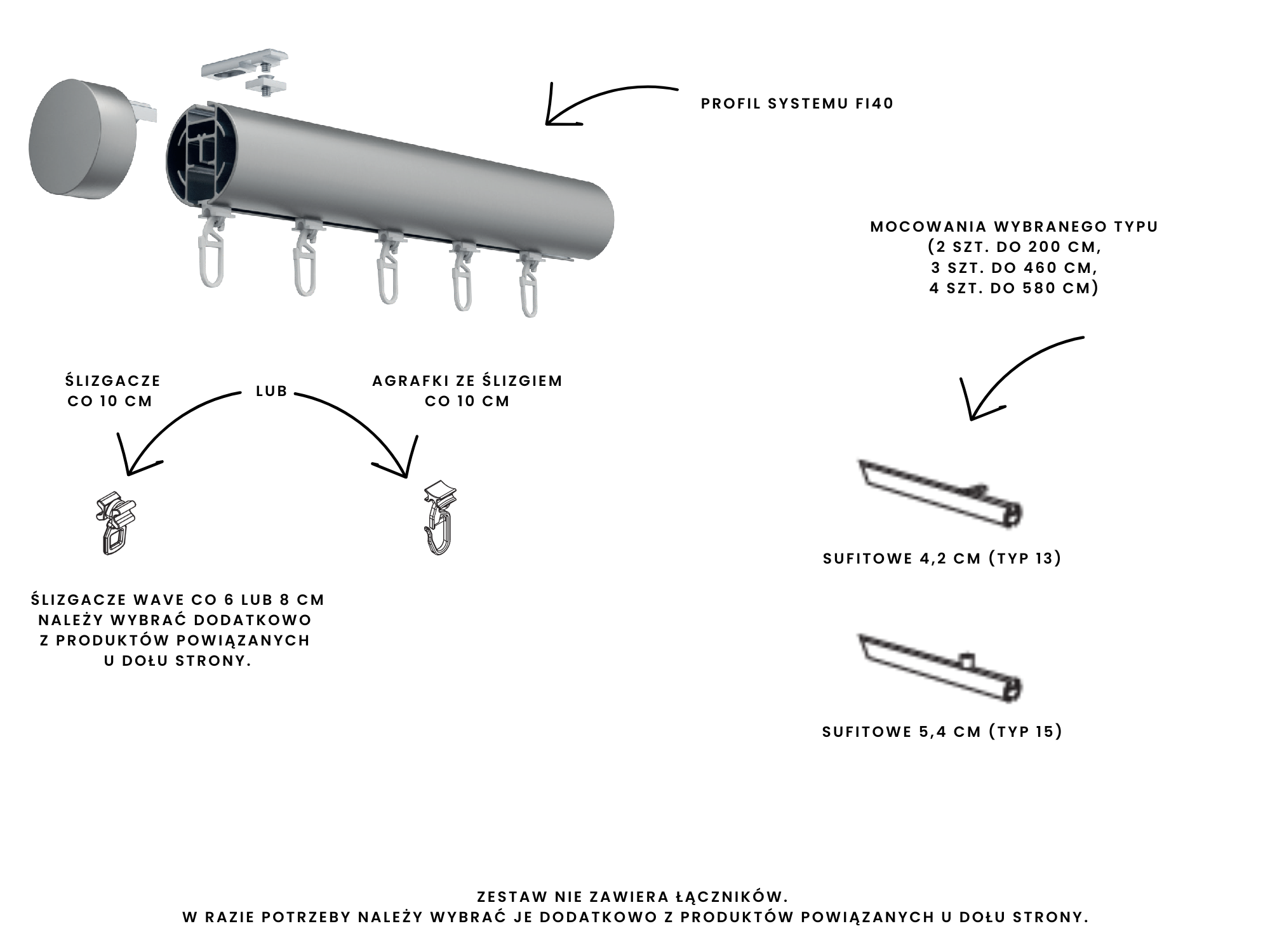 PROFIL SYSTEMU FI40

MOCOWANIA WYBRANEGO TYPU
(2 SZT. DO 200 CM,
3 SZT. DO 460 CM,
4 SZT. DO 580 CM)

ŚLIZGACZE
CO 10 CM

LUB

AGRAFKI ZE ŚLIZGIEM
CO 10 CM

SUFITOWE 4,2 CM (TYP 13)

ŚLIZGACZE WAVE CO 6 LUB 8 CM
NALEŻY WYBRAĆ DODATKOWO
Z PRODUKTÓW POWIĄZANYCH
U DOŁU STRONY.

SUFITOWE 5,4 CM (TYP 15)

ZESTAW NIE ZAWIERA ŁĄCZNIKÓW.
W RAZIE POTRZEBY NALEŻY WYBRAĆ JE DODATKOWO Z PRODUKTÓW POWIĄZANYCH U DOŁU STRONY.